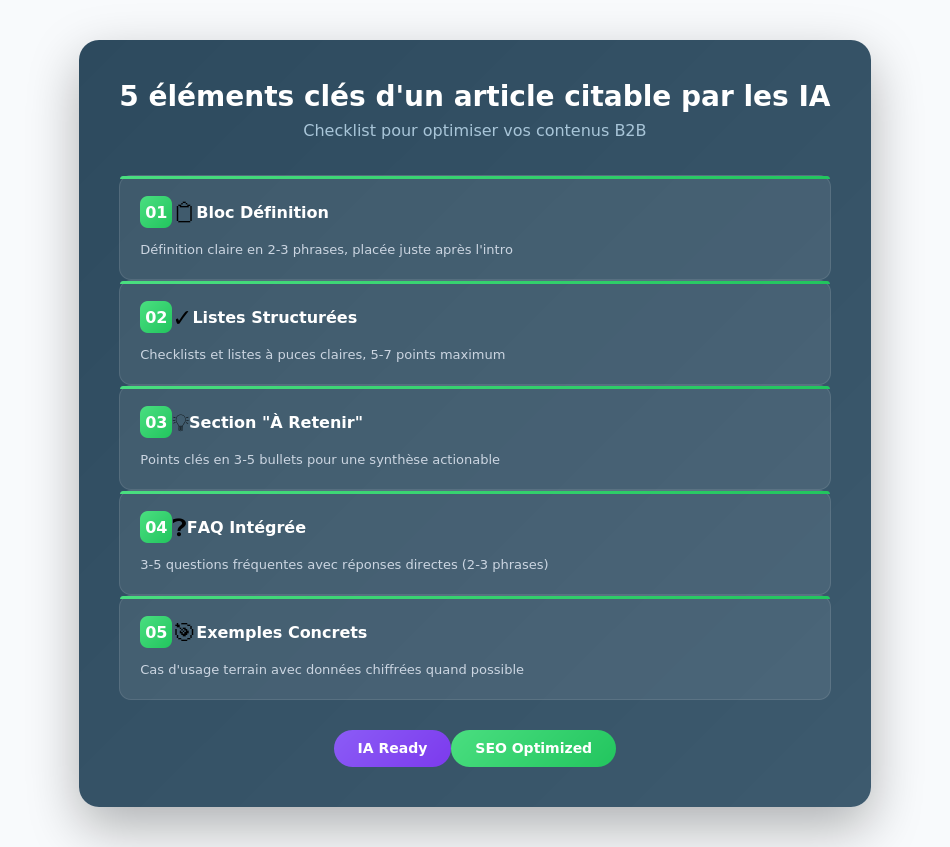 5 éléments clés d'un article citable par les IA

Checklist pour optimiser vos contenus B2B

01 Bloc Définition

Définition claire en 2-3 phrases, placée juste après l'intro

02 ✓ Listes Structurées

Checklists et listes à puces claires, 5-7 points maximum

03 Section "À Retenir"

Points clés en 3-5 bullets pour une synthèse actionable

04 ? FAQ Intégrée

3-5 questions fréquentes avec réponses directes (2-3 phrases)

05 Exemples Concrets

Cas d'usage terrain avec données chiffrées quand possible

IA Ready SEO Optimized